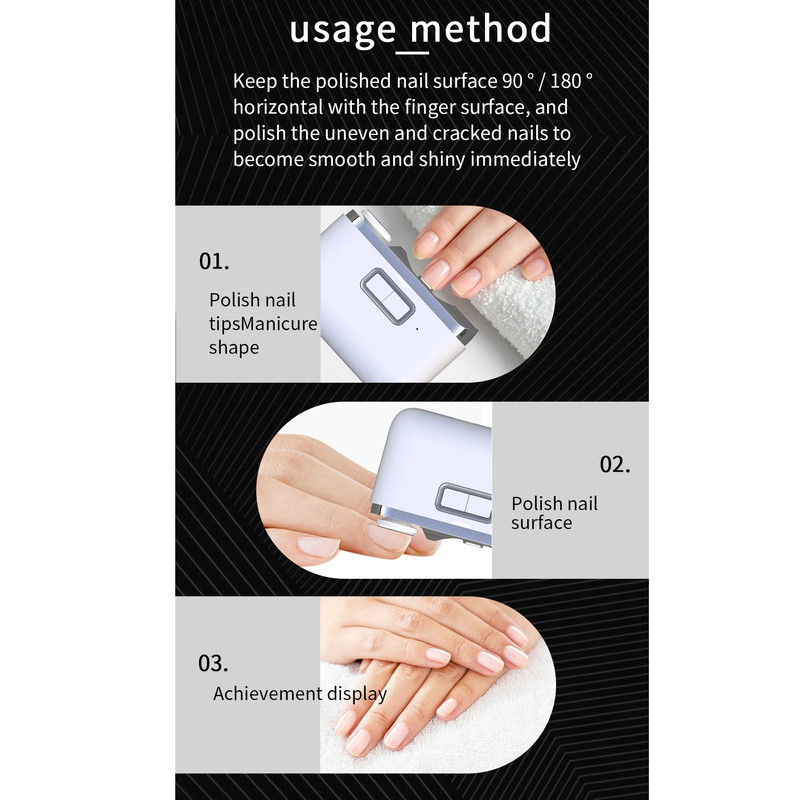 usage_method

Keep the polished nail surface 90 ° / 180 ° horizontal with the finger surface, and polish the uneven and cracked nails to become smooth and shiny immediately

01.

Polish nail tipsManicure shape

02.

Polish nail surface

03.

Achievement display